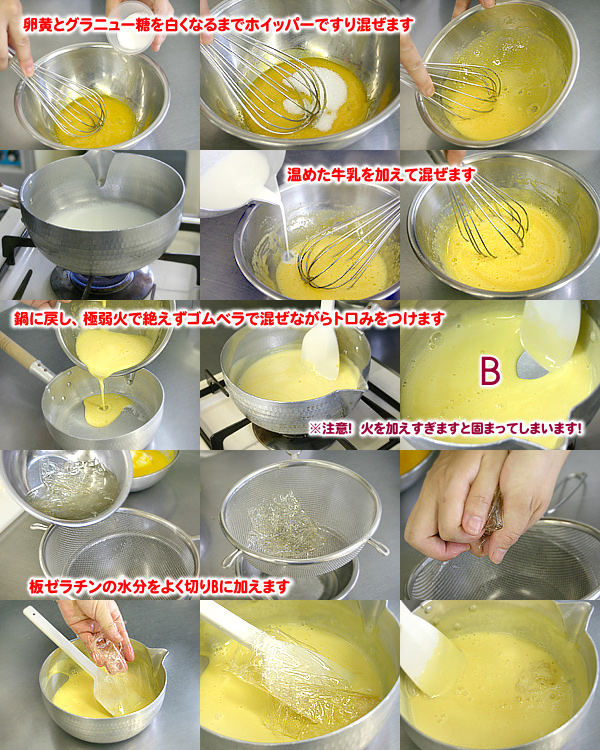 卵黄とグラニュー糖を白くなるまでホイッパーですり混ぜます

温めた牛乳を加えて混ぜます

鍋に戻し、極弱火で絶えずゴムベラで混ぜながらトロみをつけます

B

※注意！ 火を加えすぎますと固まってしまいます！

板ゼラチンの水分をよく切りBに加えます